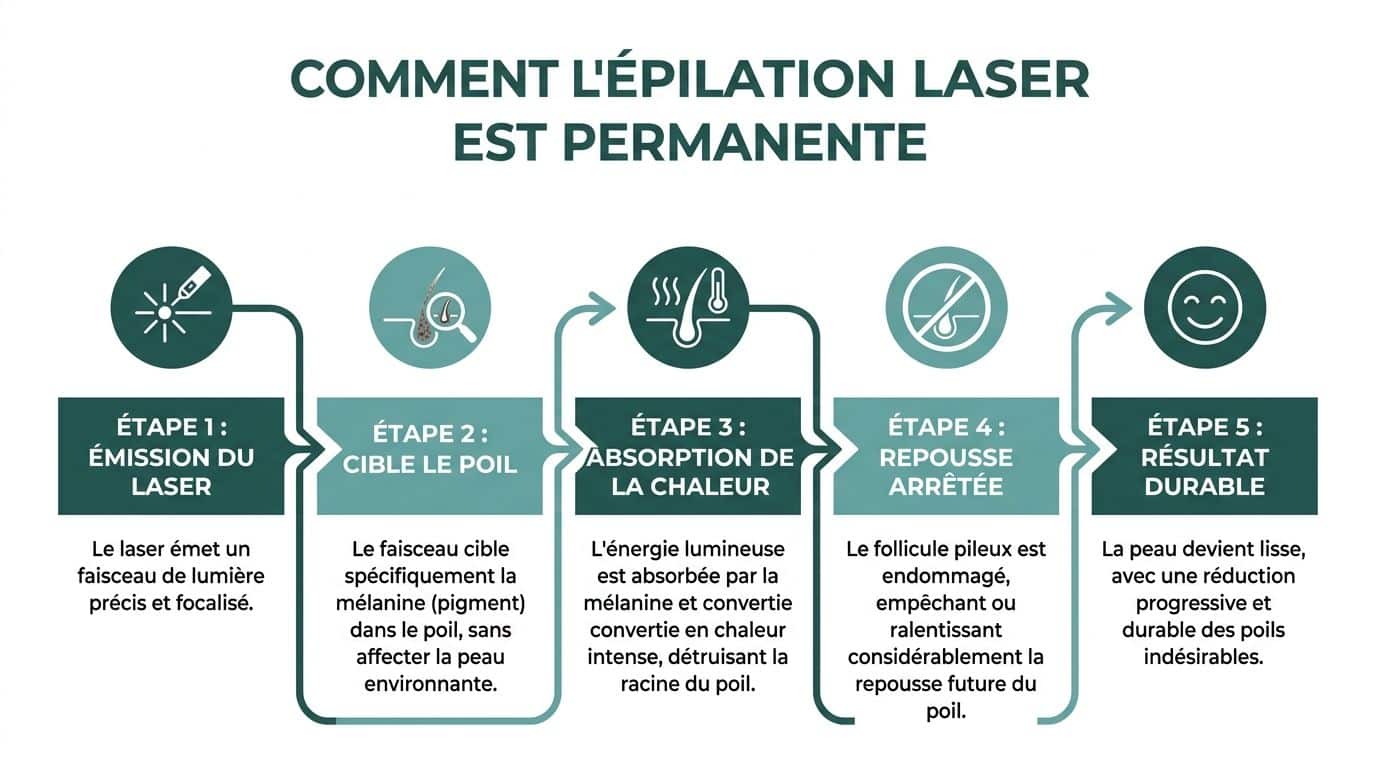 COMMENT L'ÉPILATION LASER EST PERMANENTE

ÉTAPE 1 : ÉMISSION DU LASER

Le laser émet un faisceau de lumière précis et focalisé.

ÉTAPE 2 : CIBLE LE POIL

Le faisceau cible spécifiquement la mélanine (pigment) dans le poil, sans affecter la peau environnante.

ÉTAPE 3 : ABSORPTION DE LA CHALEUR

L'énergie lumineuse est absorbée par la mélanine et convertie convertie en chaleur intense, détruisant la racine du poil.

ÉTAPE 4 : REPOUSSE ARRÊTÉE

Le follicule pileux est endommagé, empêchant ou ralentissant considérablement la repousse future du poil.

ÉTAPE 5 : RÉSULTAT DURABLE

La peau devient lisse, avec une réduction progressive et durable des poils indésirables.