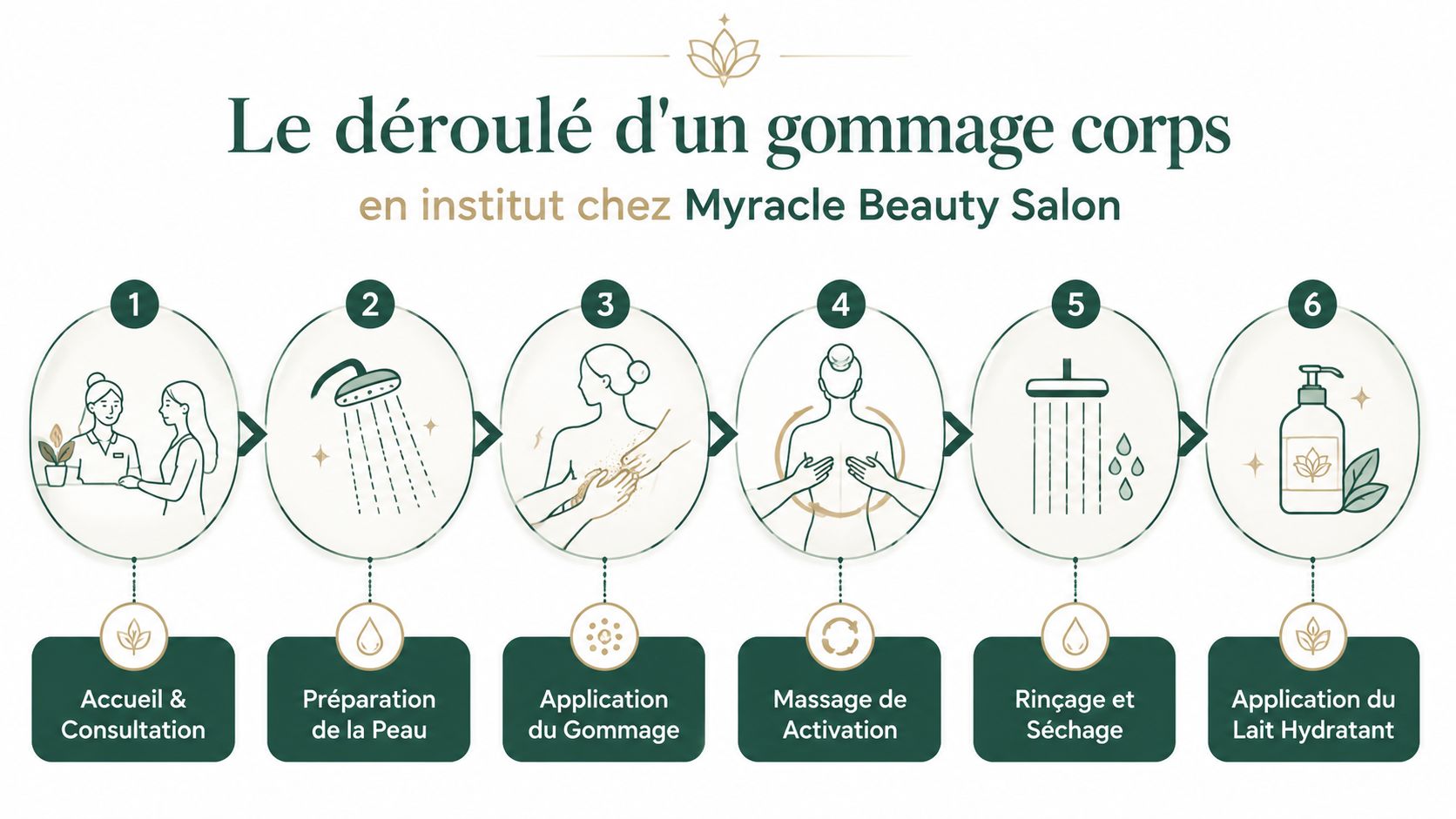 Le déroulé d'un gommage corps

en institut chez Myracle Beauty Salon

1

Accueil & Consultation

2

Préparation de la Peau

3

Application du Gommage

4

Massage de Activation

5

Rinçage et Séchage

6

Application du Lait Hydratant