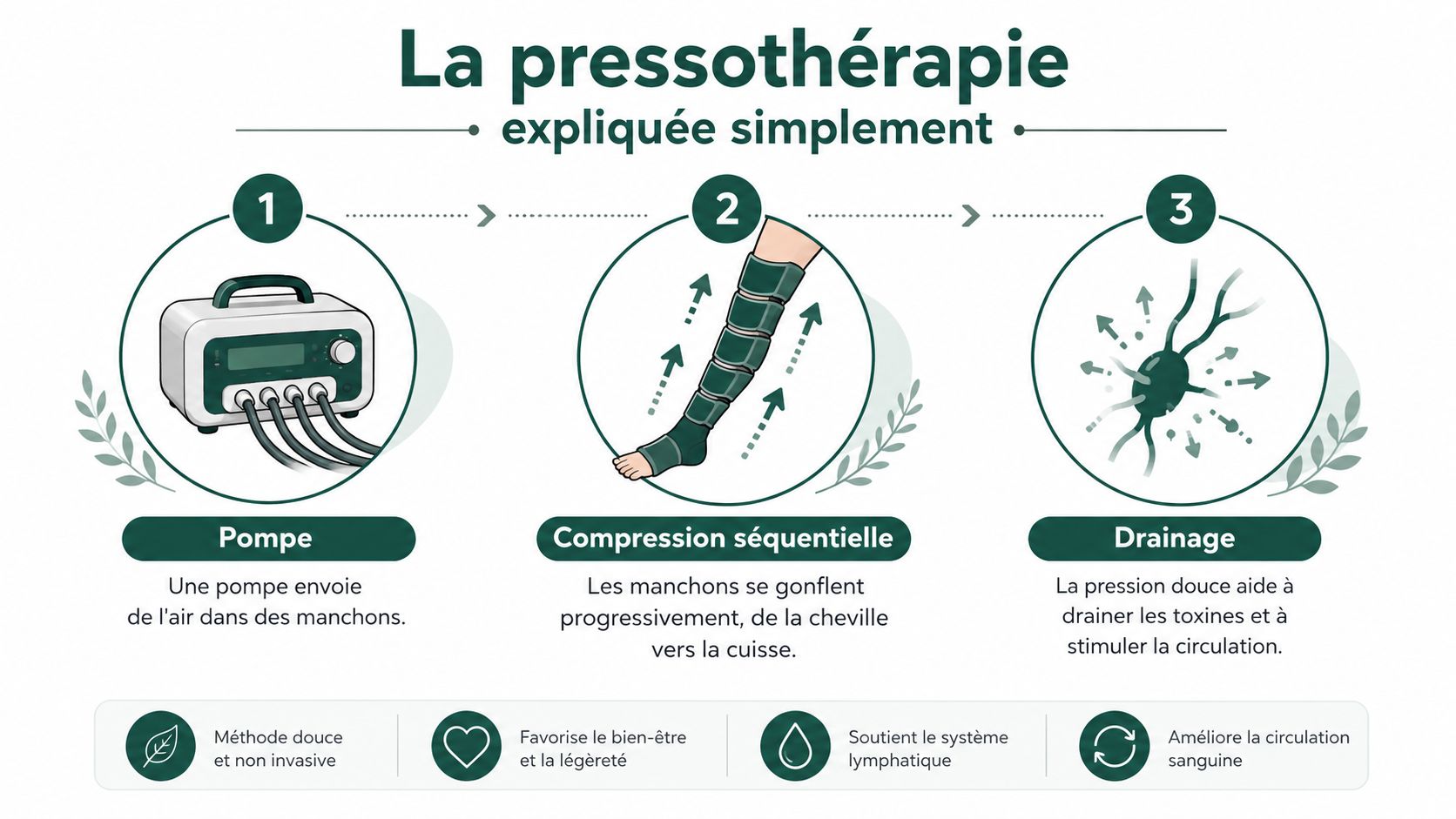 La pressothérapie
expliquée simplement

1

Pompe

Une pompe envoie de l'air dans des manchons.

2

Compression séquentielle

Les manchons se gonflent progressivement, de la cheville vers la cuisse.

3

Drainage

La pression douce aide à drainer les toxines et à stimuler la circulation.

Méthode douce et non invasive

Favorise le bien-être et la légèreté

Soutient le système lymphatique

Améliore la circulation sanguine