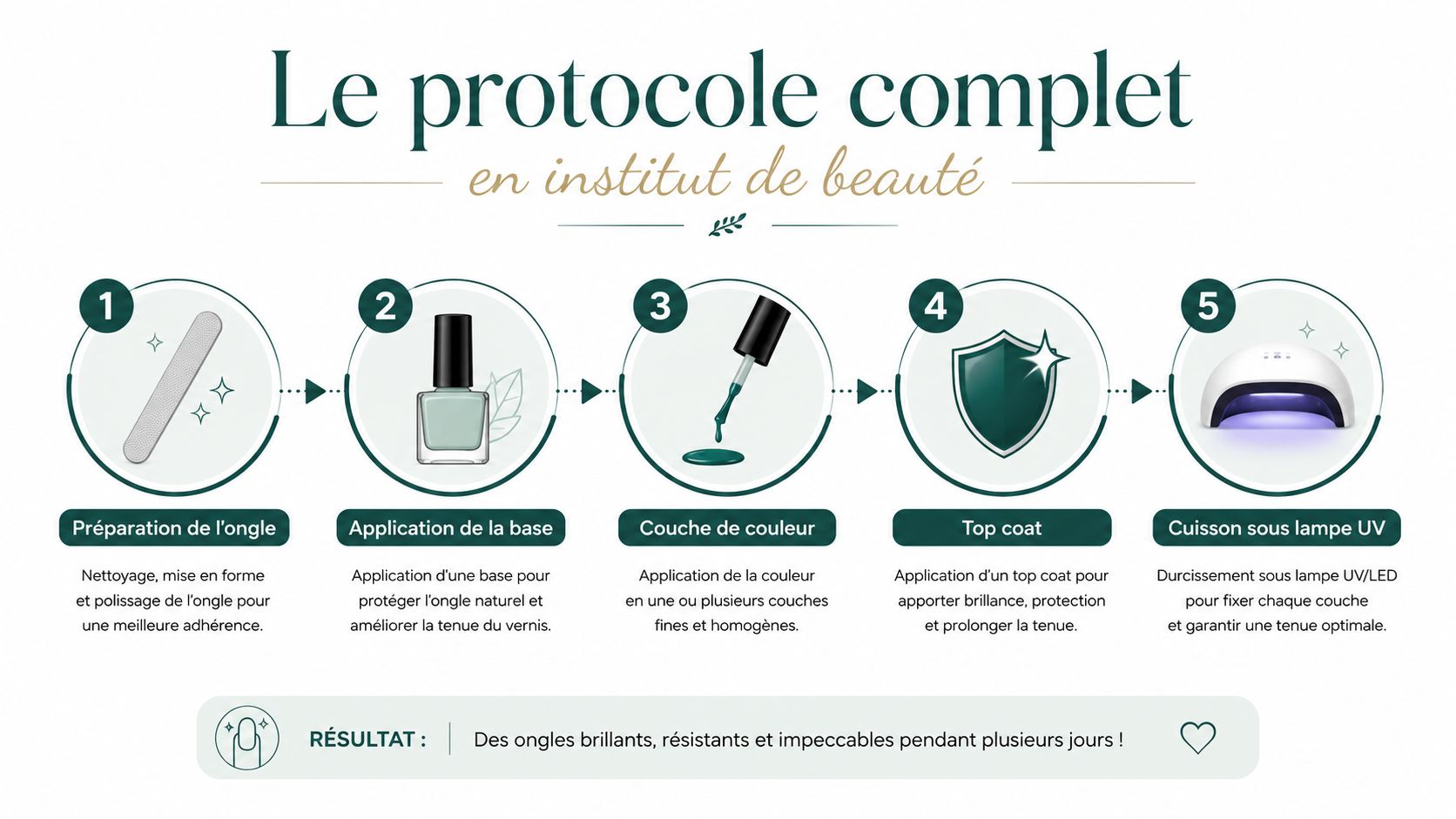 Le protocole complet

en institut de beauté

1

Préparation de l'ongle

Nettoyage, mise en forme et polissage de l'ongle pour une meilleure adhérence.

2

Application de la base

Application d'une base pour protéger l'ongle naturel et améliorer la tenue du vernis.

3

Couche de couleur

Application de la couleur en une ou plusieurs couches fines et homogènes.

4

Top coat

Application d'un top coat pour apporter brillance, protection et prolonger la tenue.

5

Cuisson sous lampe UV

Durcissement sous lampe UV/LED pour fixer chaque couche et garantir une tenue optimale.

RÉSULTAT : Des ongles brillants, résistants et impeccables pendant plusieurs jours !