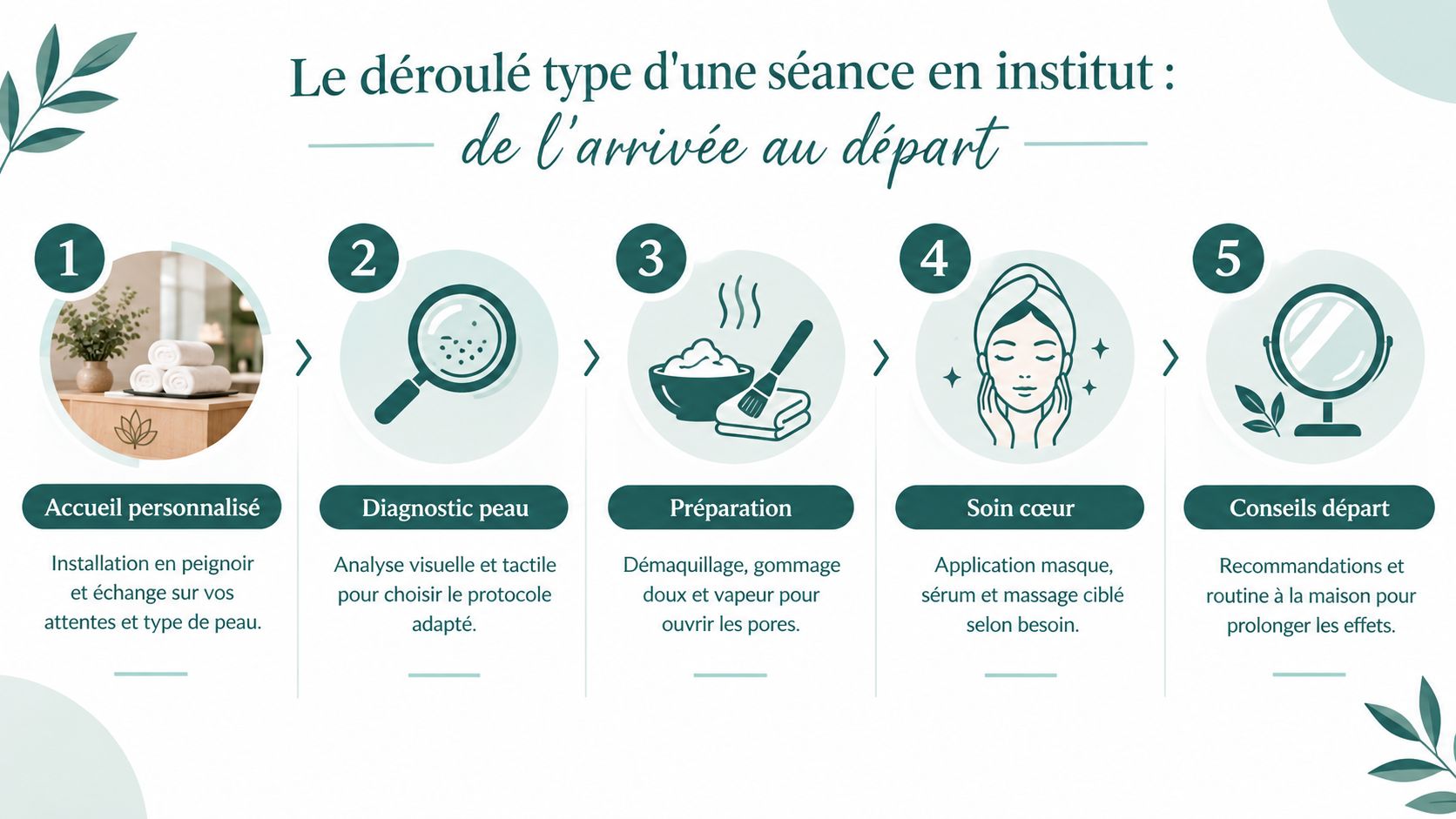 Le déroulé type d'une séance en institut :
de l'arrivée au départ

1
Accueil personnalisé
Installation en peignoir et échange sur vos attentes et type de peau.

2
Diagnostic peau
Analyse visuelle et tactile pour choisir le protocole adapté.

3
Préparation
Démaquillage, gommage doux et vapeur pour ouvrir les pores.

4
Soin cœur
Application masque, sérum et massage ciblé selon besoin.

5
Conseils départ
Recommandations et routine à la maison pour prolonger les effets.